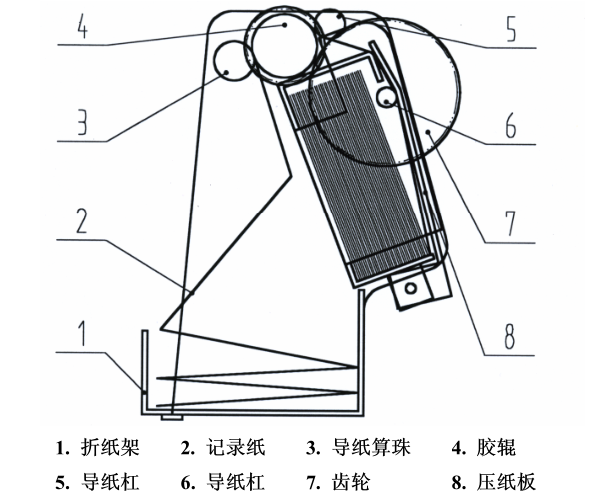 4
5
3
6
2
7
1
8

1. 折纸架　2. 记录纸　3. 导纸算珠　4. 胶辊
5. 导纸杠　6. 导纸杠　7. 齿轮　8. 压纸板